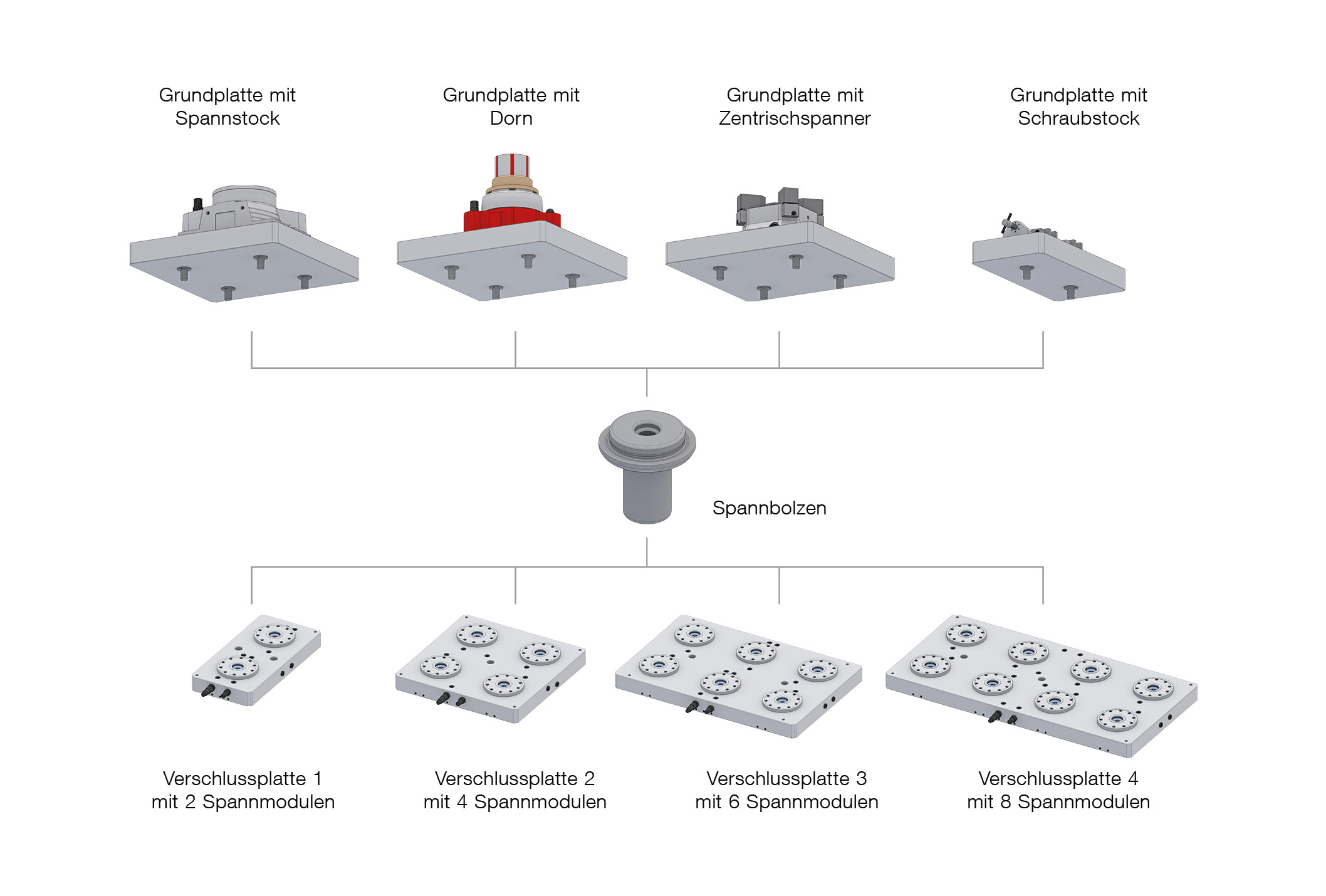 Grundplatte mit Spannstock

Grundplatte mit Dorn

Grundplatte mit Zentrischspanner

Grundplatte mit Schraubstock

Spannbolzen

Verschlussplatte 1 mit 2 Spannmodulen

Verschlussplatte 2 mit 4 Spannmodulen

Verschlussplatte 3 mit 6 Spannmodulen

Verschlussplatte 4 mit 8 Spannmodulen